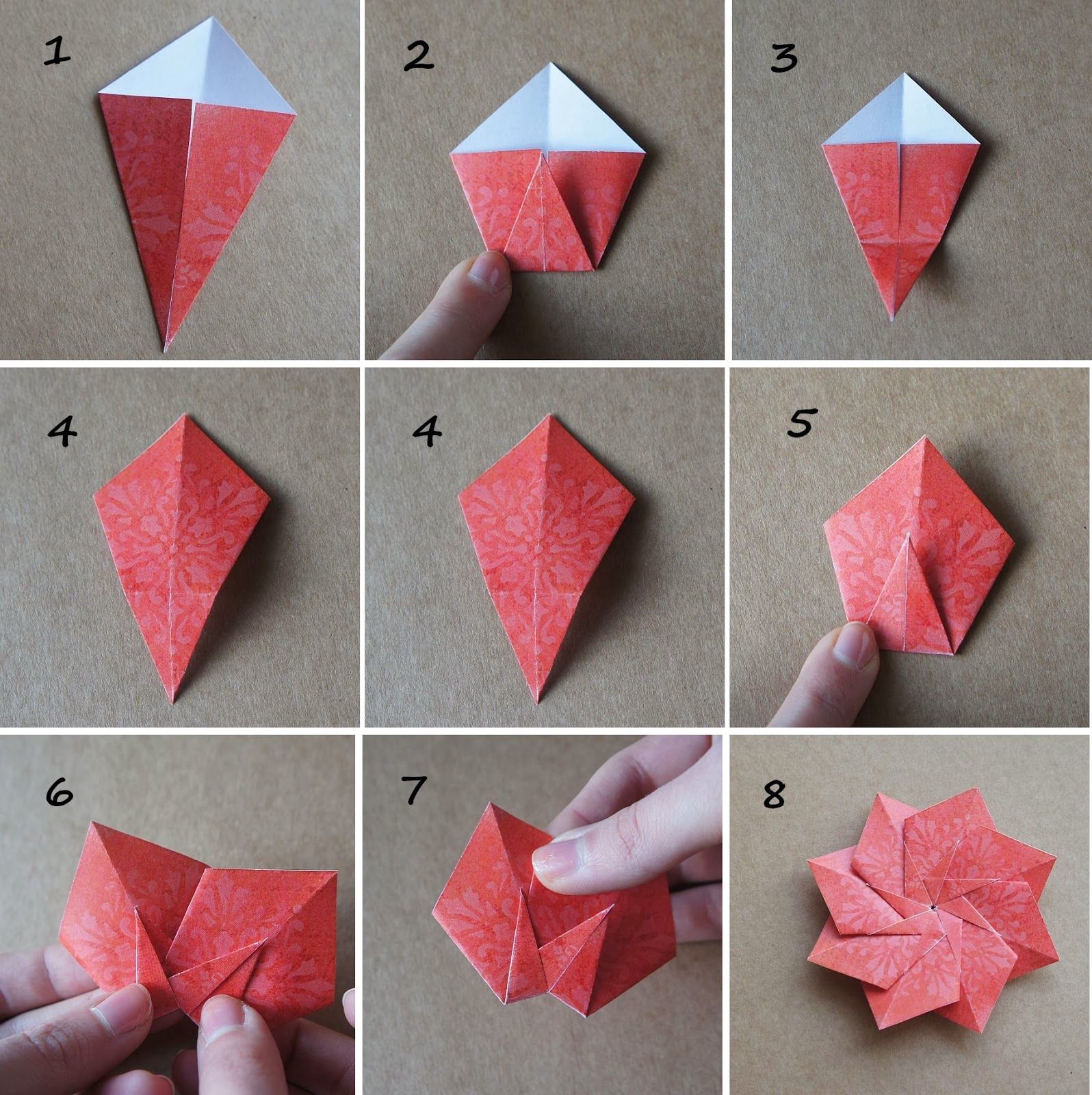 1

2

3

4

4

5

6

7

8