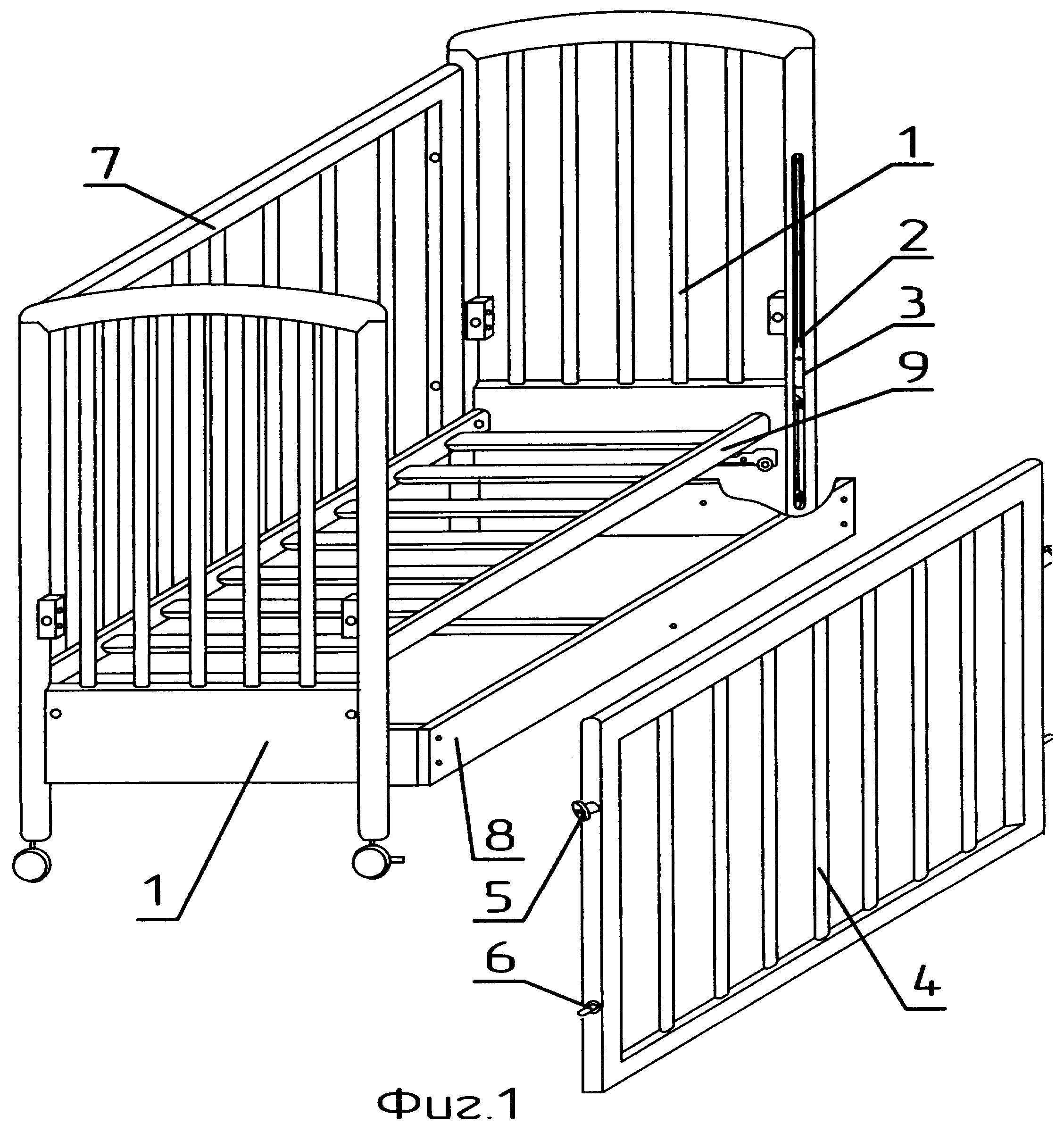 7
1
2
3
9
1
8
5
6
4
Фиг.1