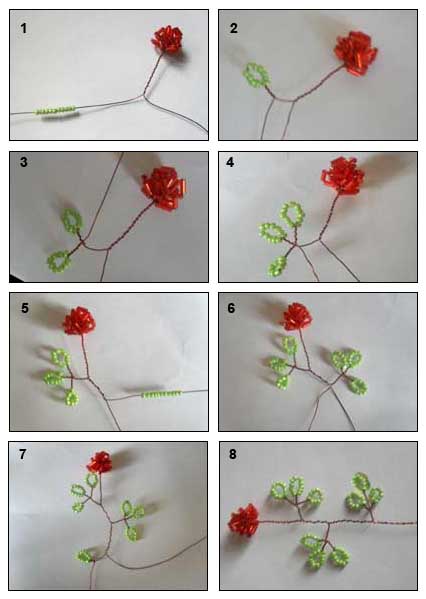 1
2
3
4
5
6
7
8