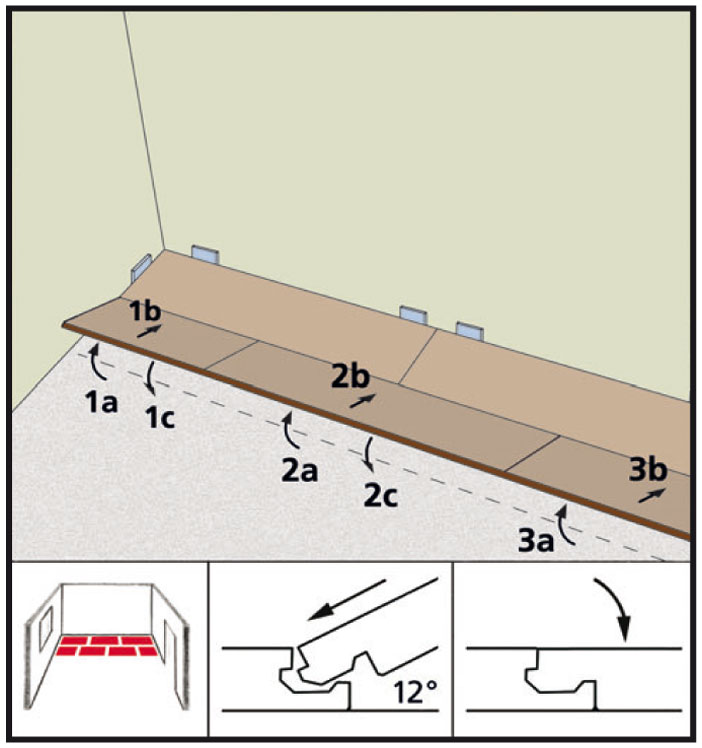 1b
1a
1c
2b
2a
2c
3b
3a
12°