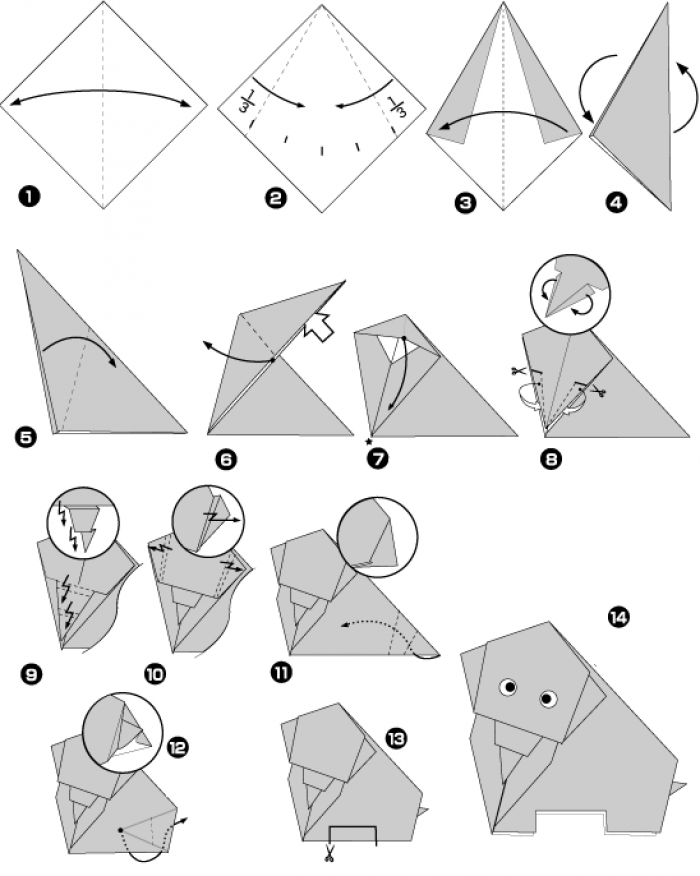 1

$\frac{1}{3}$ $\frac{1}{3}$

2

3

4

5

6

7

8

9

10

11

12

13

14