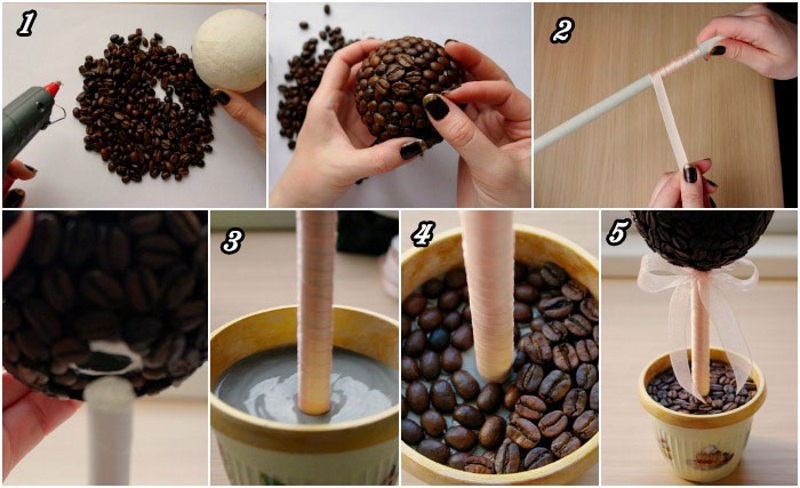 1
2
3
4
5