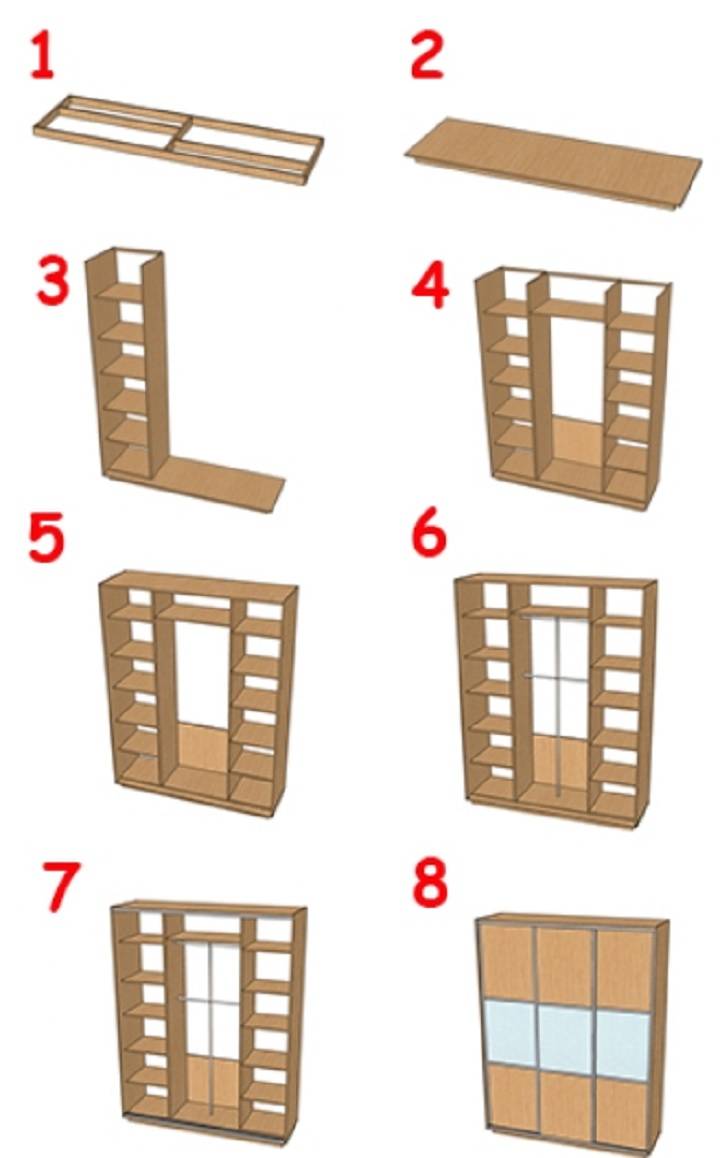 1
2
3
4
5
6
7
8