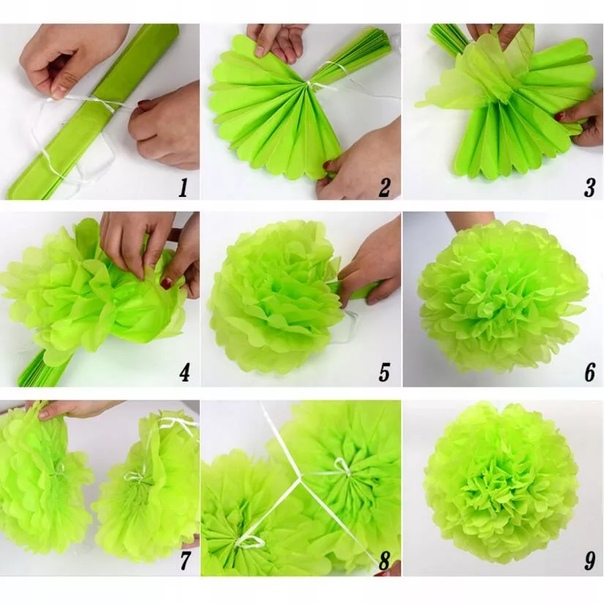 1
2
3
4
5
6
7
8
9