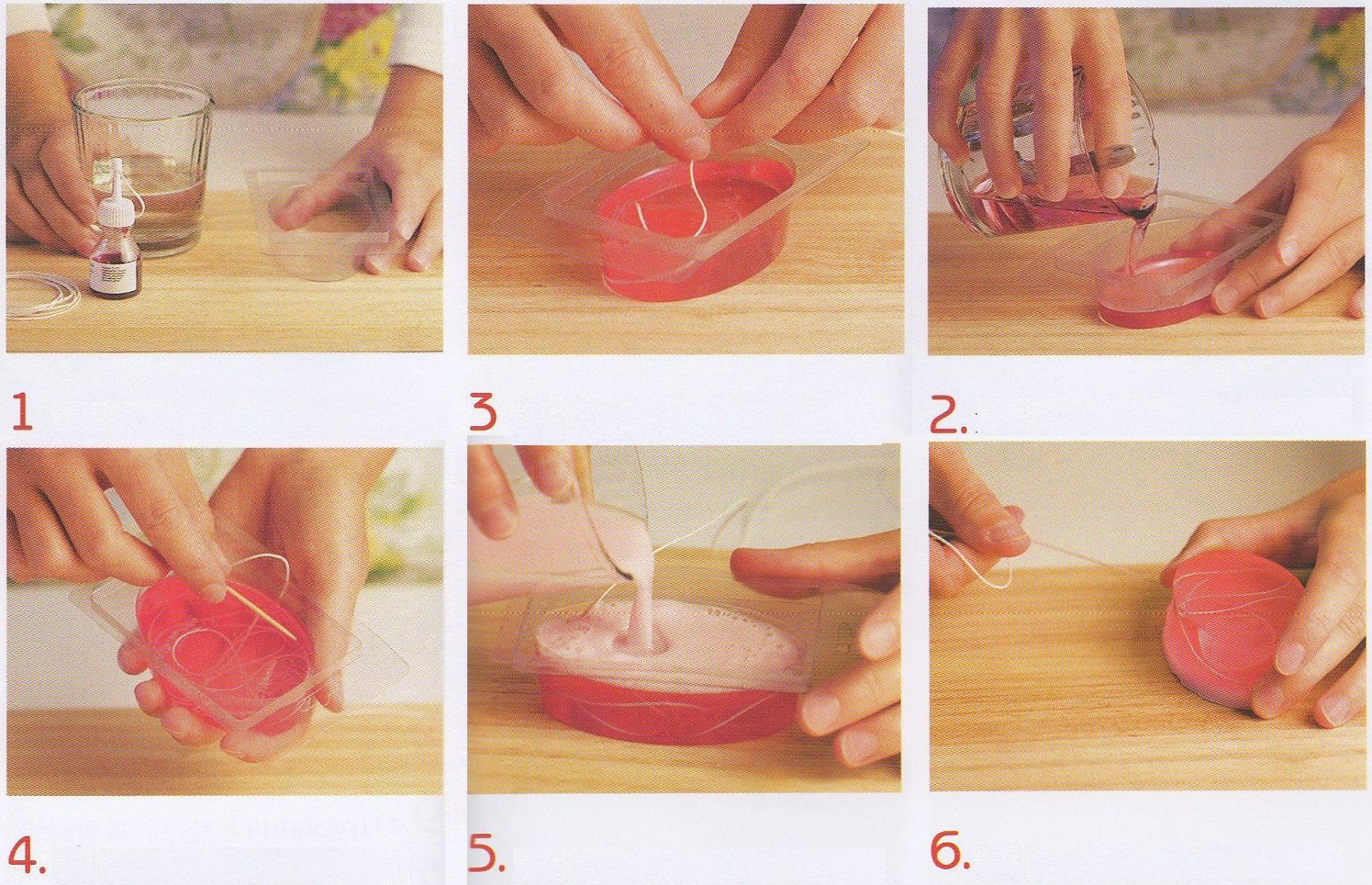 1

3

2.

4.

5.

6.