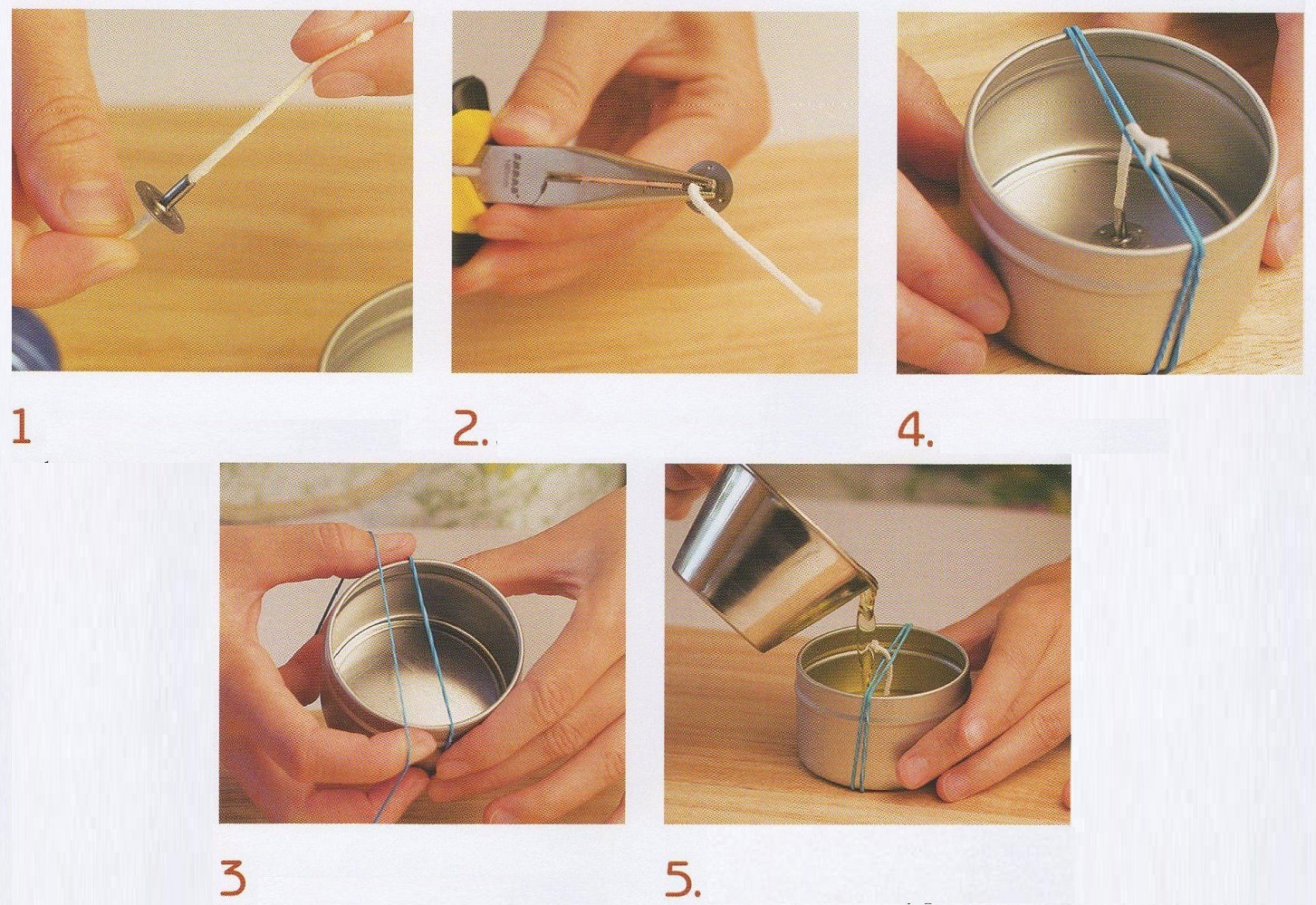 1

2.

4.

3

5.