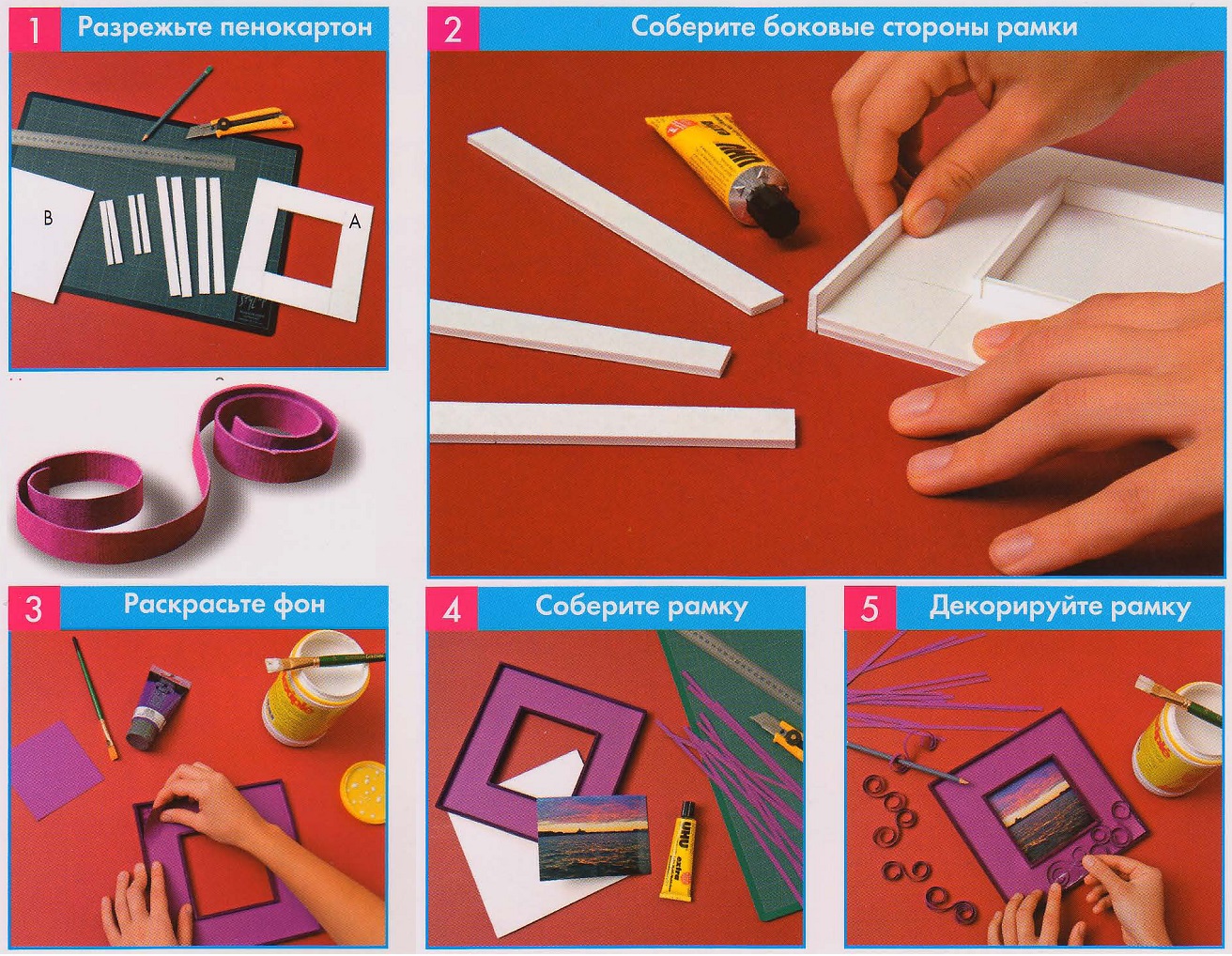 1 Разрежьте пенокартон

B

A

2 Соберите боковые стороны рамки

UHU

3 Раскрасьте фон

4 Соберите рамку

UHU extra

5 Декорируйте рамку