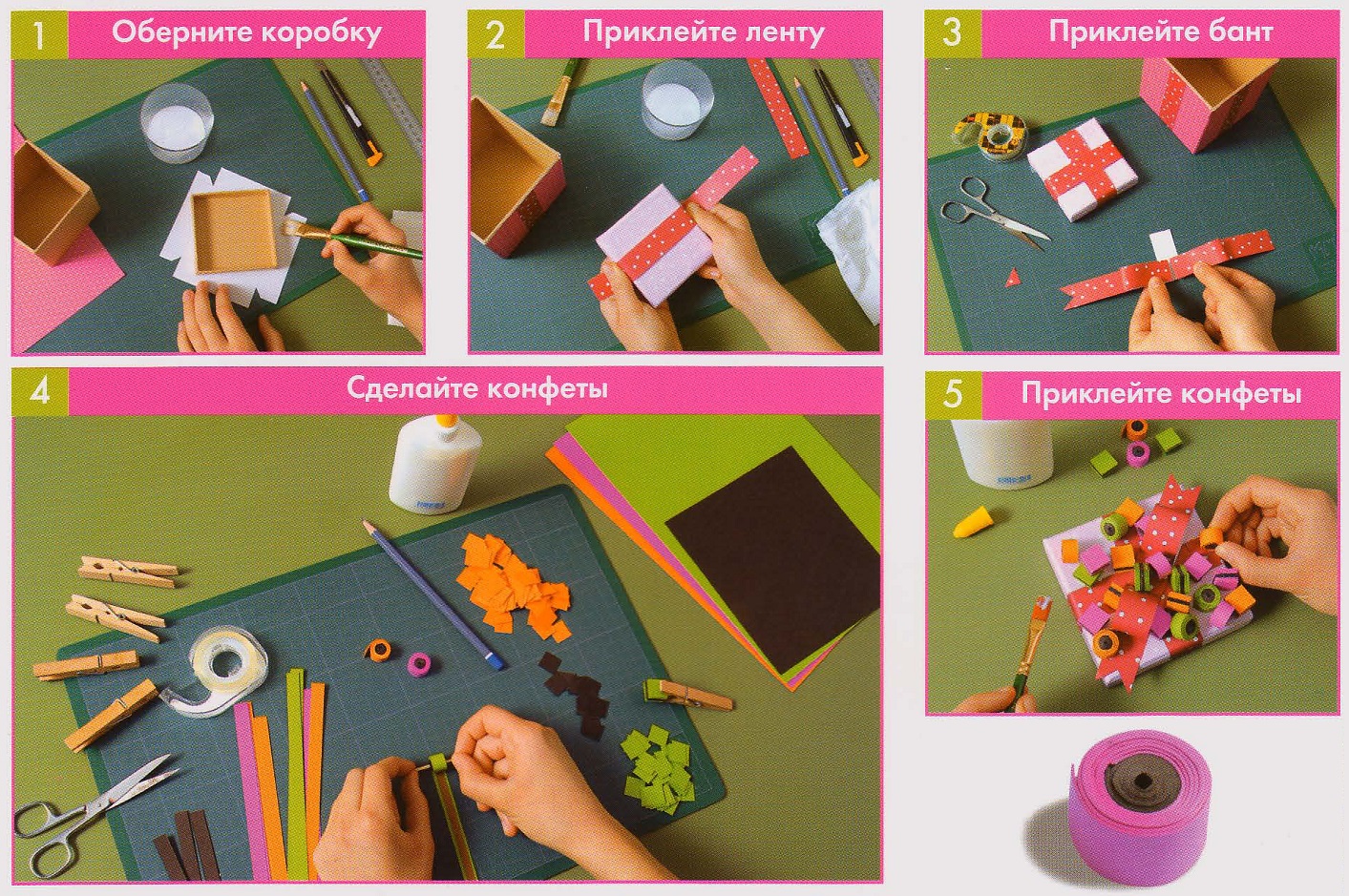 1 Оберните коробку

2 Приклейте ленту

3 Приклейте бант

4 Сделайте конфеты

5 Приклейте конфеты