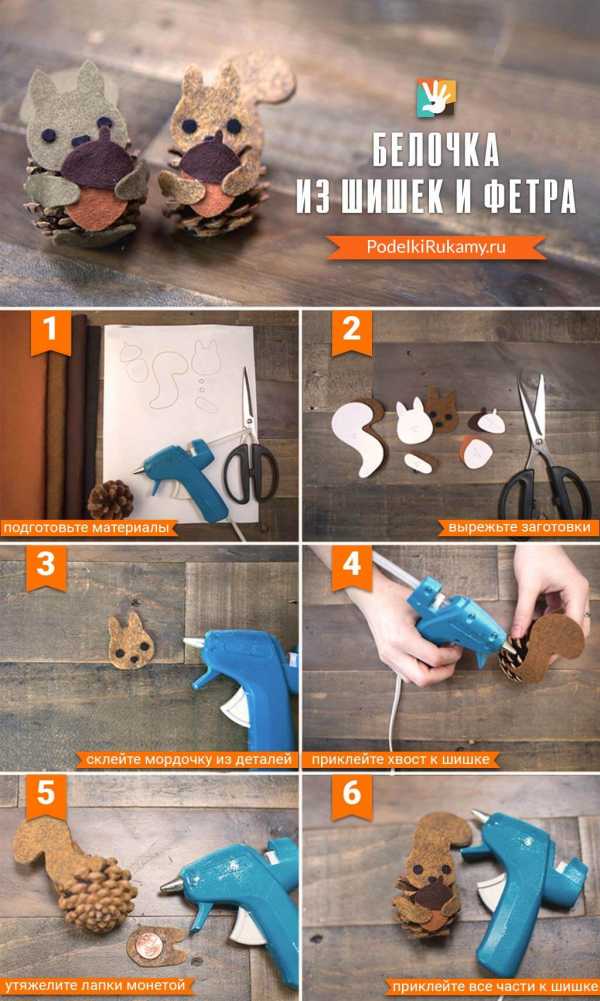 БЕЛОЧКА
ИЗ ШИШЕК И ФЕТРА

PodelkiRukamy.ru

1
подготовьте материалы

2
вырежьте заготовки

3
склейте мордочку из деталей

4
приклейте хвост к шишке

5
утяжелите лапки монетой

6
приклейте все части к шишке