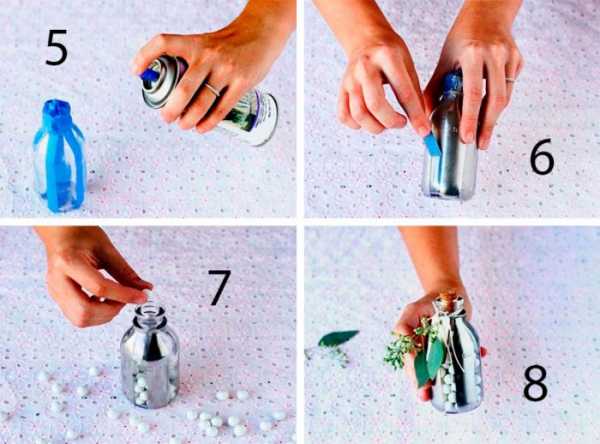 5

6

7

8