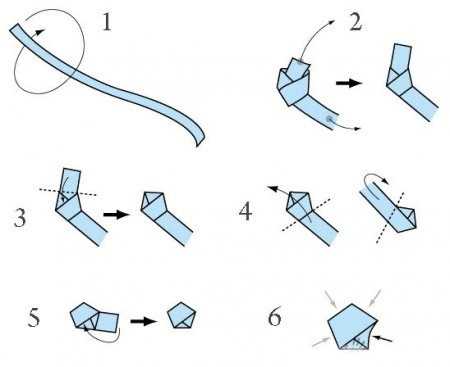 1

2

3

4

5

6