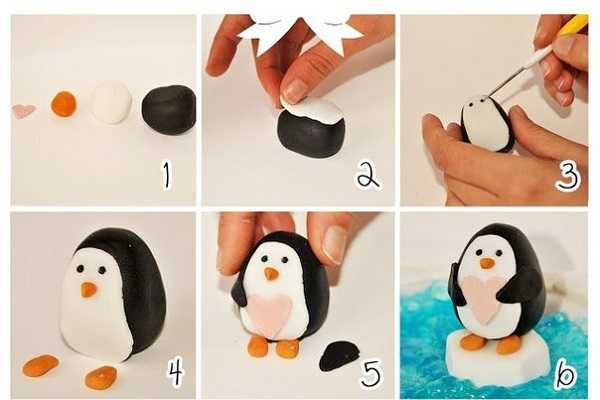 1
2
3
4
5
6