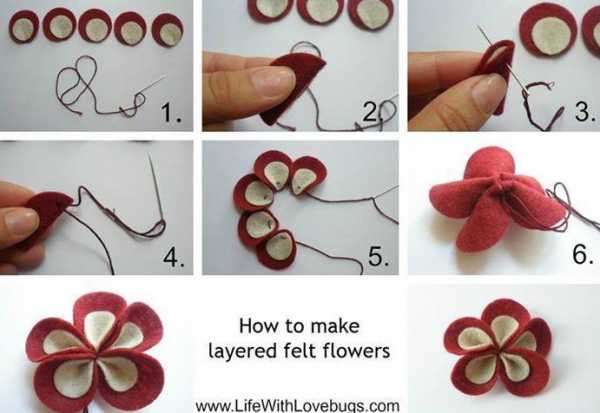 1.

2.

3.

4.

5.

6.

How to make layered felt flowers

www.LifeWithLovebugs.com