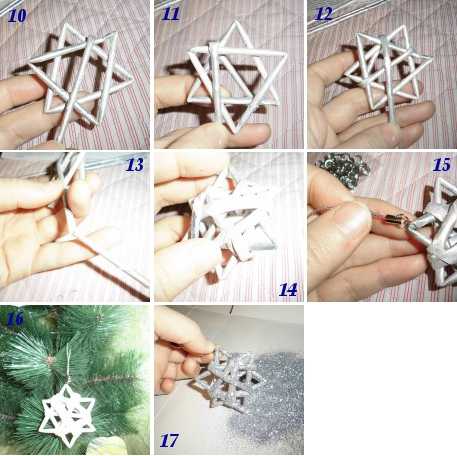 10

11

12

13

14

15

16

17