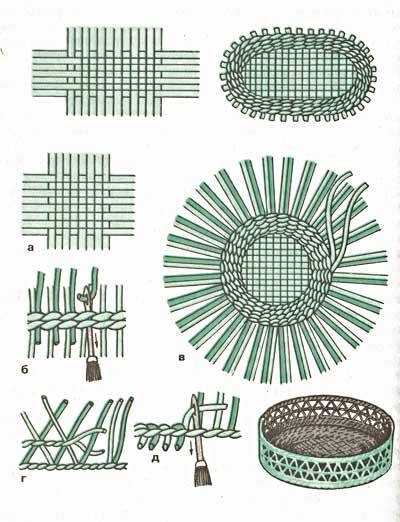 а

б

в

г

д