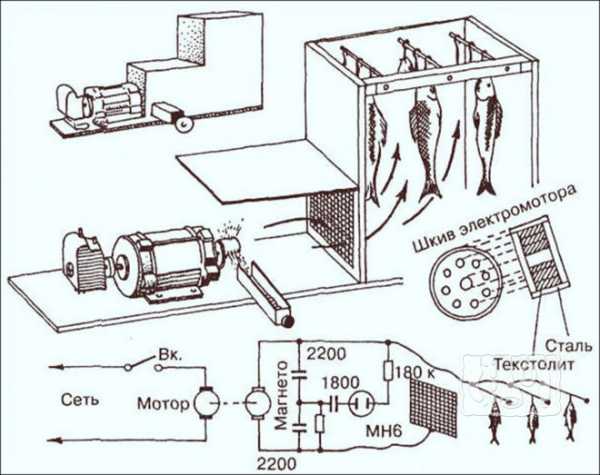 Шкив электромотора

Сталь

Текстолит

Вк.

Сеть

Мотор

Магнето

2200

1800

180 к

МН6

2200