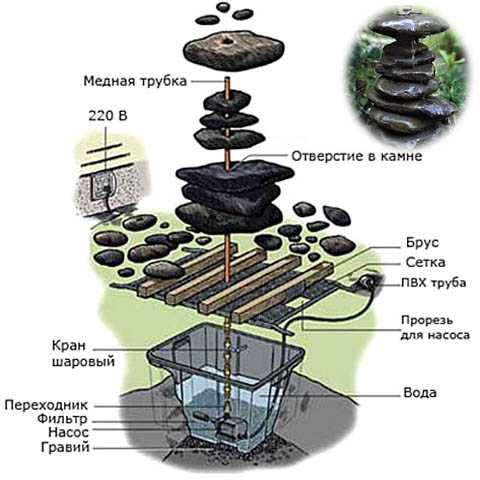 Медная трубка

220 В

Отверстие в камне

Брус

Сетка

ПВХ труба

Прорезь для насоса

Кран шаровый

Вода

Переходник
Фильтр
Насос
Гравий