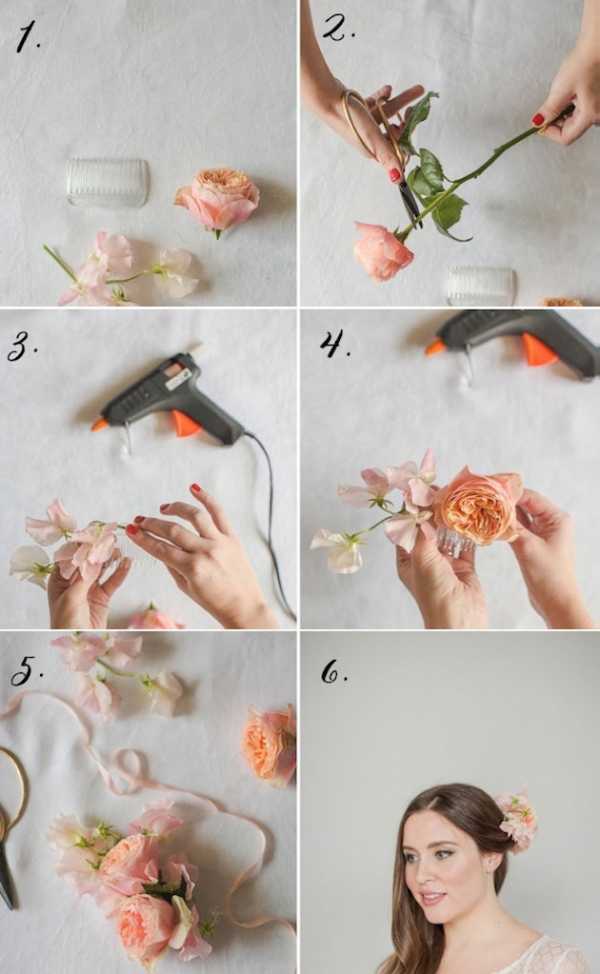 1.

2.

3.

4.

5.

6.