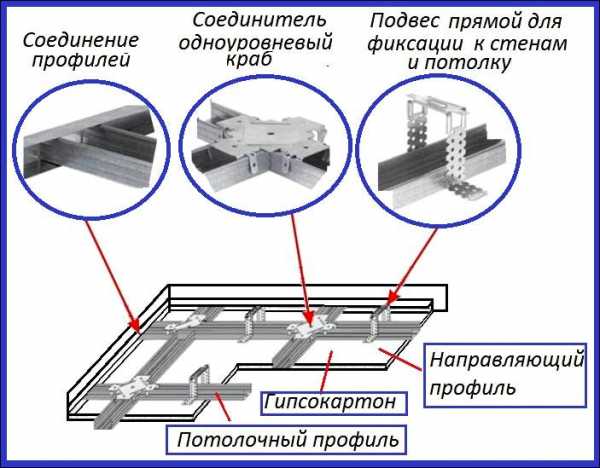 Соединение профилей

Соединитель одноуровневый краб

Подвес прямой для фиксации к стенам и потолку

Направляющий профиль

Гипсокартон

Потолочный профиль