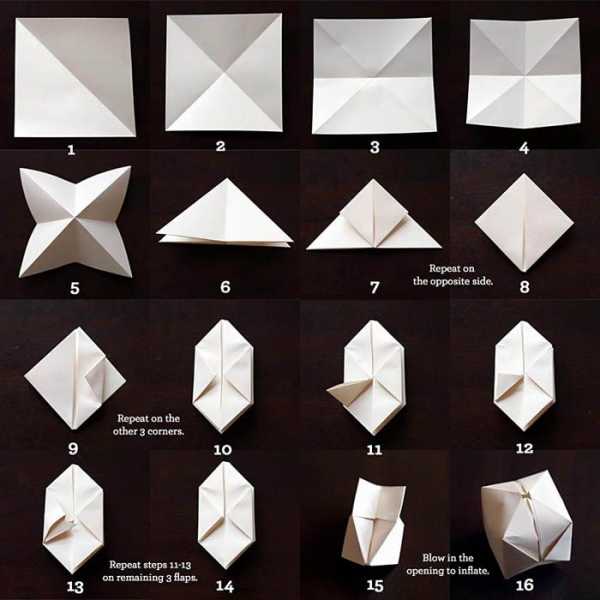 1

2

3

4

5

6

7

Repeat on the opposite side.

8

9

Repeat on the other 3 corners.

10

11

12

13

Repeat steps 11-13 on remaining 3 flaps.

14

15

Blow in the opening to inflate.

16