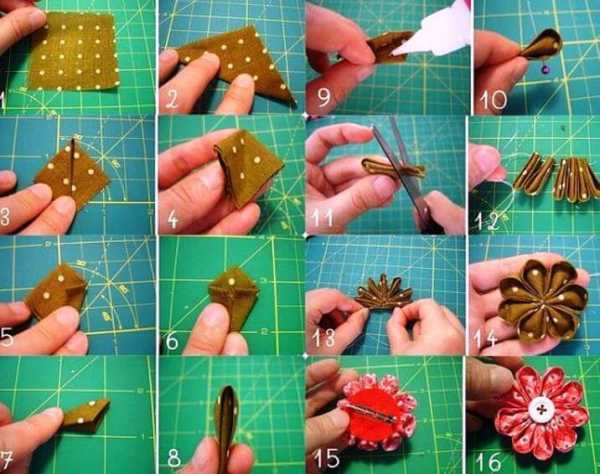 1
2
9
10
3
4
11
12
5
6
13
14
7
8
15
16