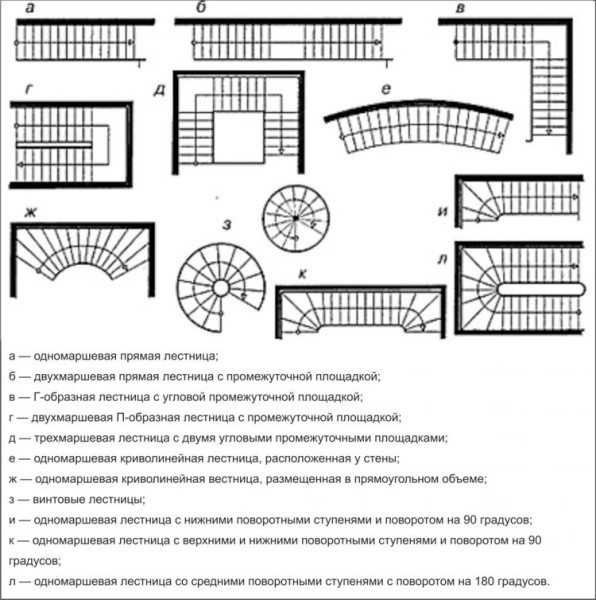 а
б
в
г
д
е
ж
з
и
к
л

а — одномаршевая прямая лестница;

б — двухмаршевая прямая лестница с промежуточной площадкой;

в — Г-образная лестница с угловой промежуточной площадкой;

г — двухмаршевая П-образная лестница с промежуточной площадкой;

д — трехмаршевая лестница с двумя угловыми промежуточными площадками;

е — одномаршевая криволинейная лестница, расположенная у стены;

ж — одномаршевая криволинейная вестница, размещенная в прямоугольном объеме;

з — винтовые лестницы;

и — одномаршевая лестница с нижними поворотными ступенями и поворотом на 90 градусов;

к — одномаршевая лестница с верхними и нижними поворотными ступенями и поворотом на 90 градусов;

л — одномаршевая лестница со средними поворотными ступенями с поворотом на 180 градусов.