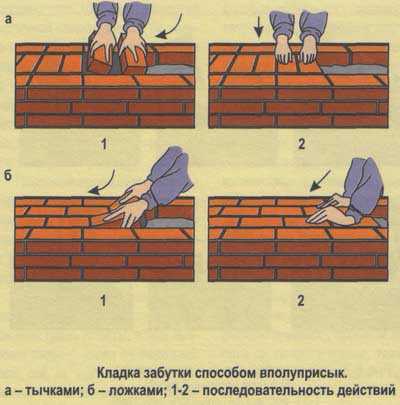 а

1

2

б

1

2

Кладка забутки способом вполуприсык.
а – тычками; б – ложками; 1-2 – последовательность действий