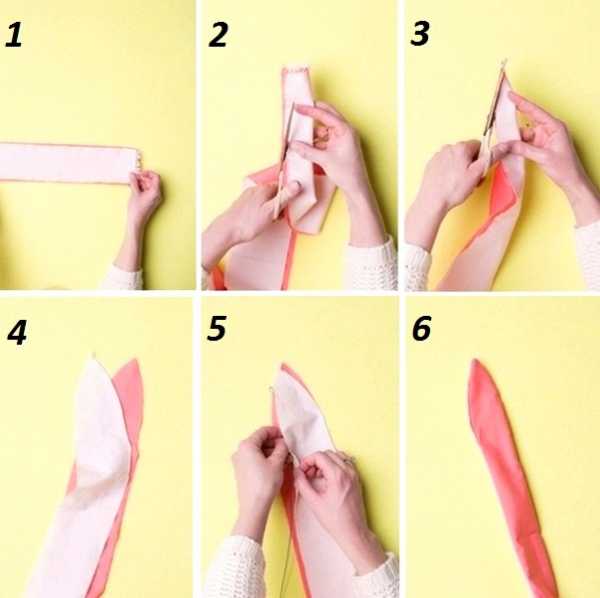 1
2
3
4
5
6