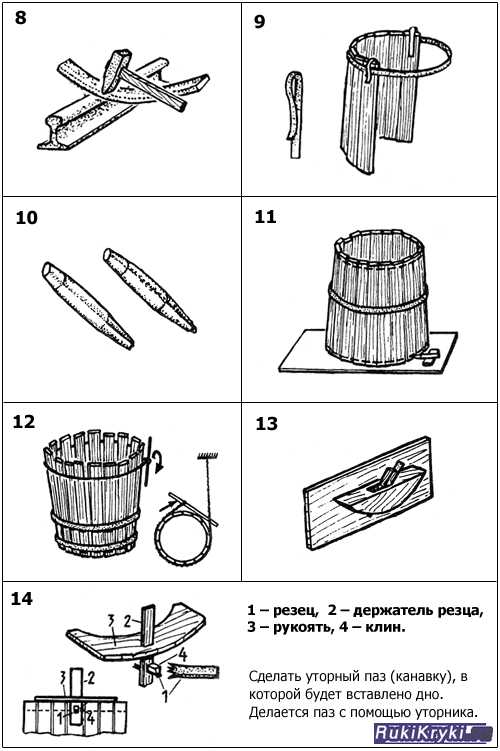 8

9

10

11

12

13

14

3 2 4 1

3 2 1 4

1 – резец, 2 – держатель резца, 3 – рукоять, 4 – клин.

Сделать уторный паз (канавку), в которой будет вставлено дно. Делается паз с помощью уторника.

RukiKryki