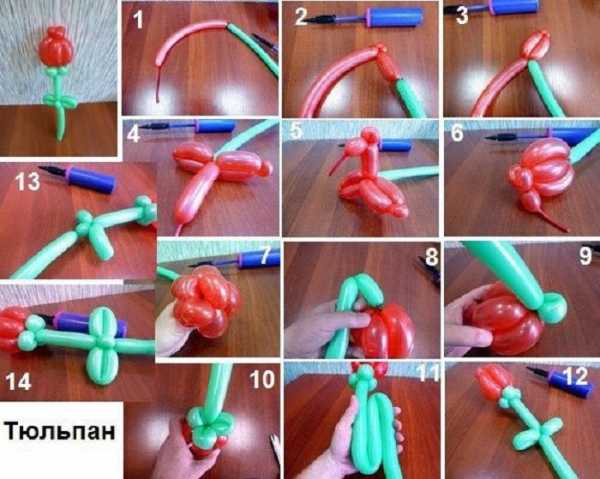 1
2
3
4
5
6
13
7
8
9
14
10
11
12
Тюльпан