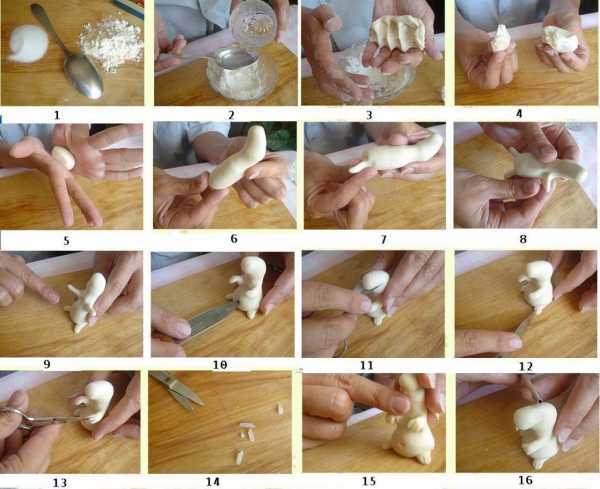 1 2 3 4

5 6 7 8

9 10 11 12

13 14 15 16