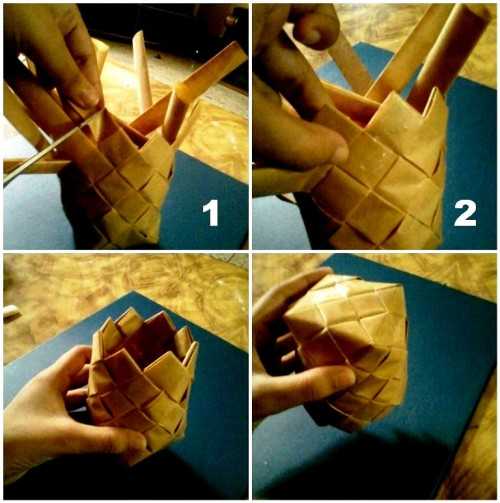 1

2