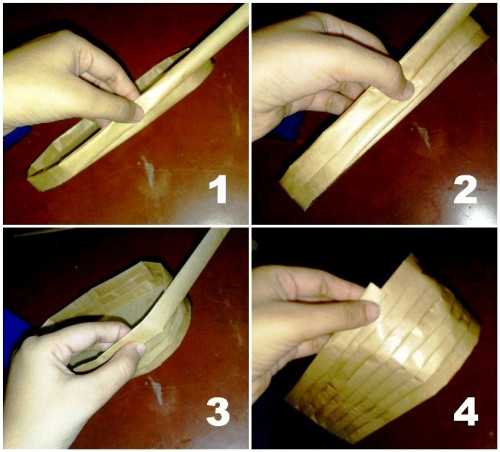 1

2

3

4