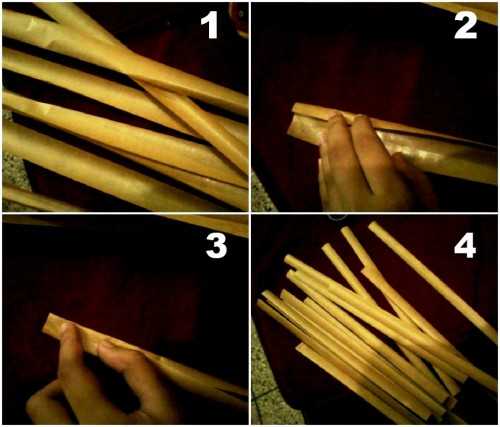 1
2
3
4