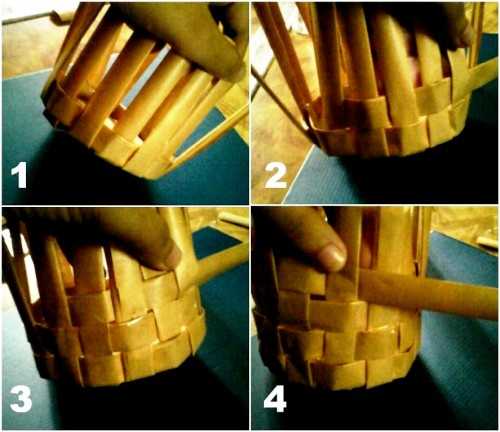 1
2
3
4