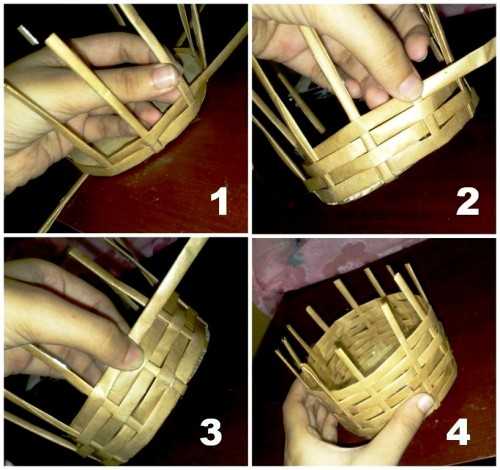 1

2

3

4