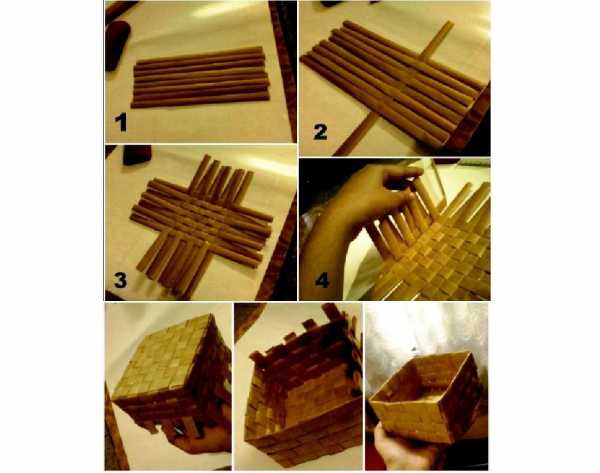 1
2
3
4