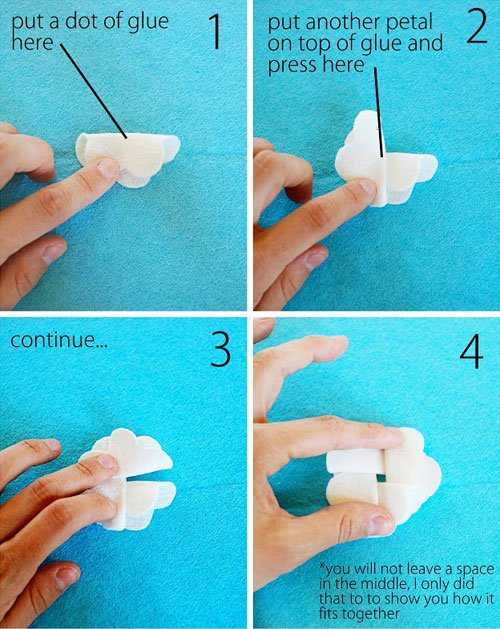 put a dot of glue here

1

put another petal on top of glue and press here

2

continue...

3

4

*you will not leave a space in the middle, I only did that to to show you how it fits together