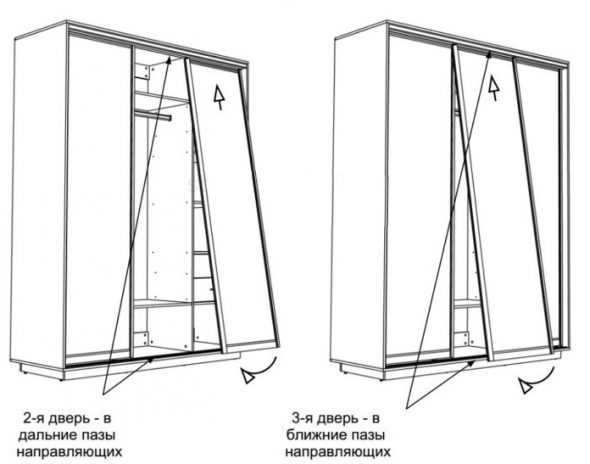 2-я дверь - в дальние пазы направляющих

3-я дверь - в ближние пазы направляющих