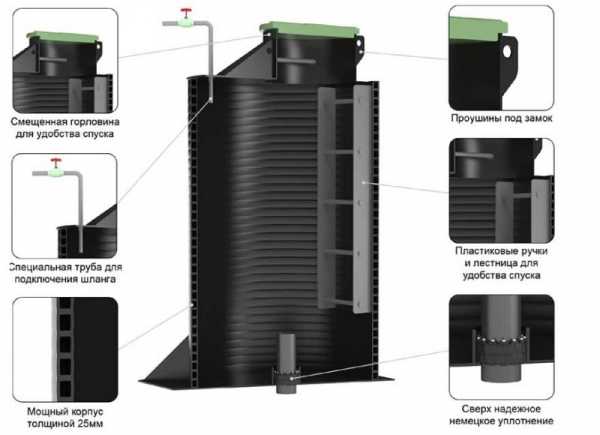 Смещенная горловина для удобства спуска

Специальная труба для подключения шланга

Мощный корпус толщиной 25мм

Проушины под замок

Пластиковые ручки и лестница для удобства спуска

Сверх надежное немецкое уплотнение