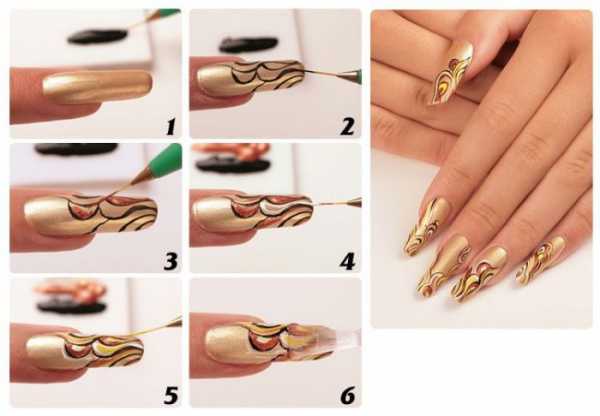 1
2
3
4
5
6