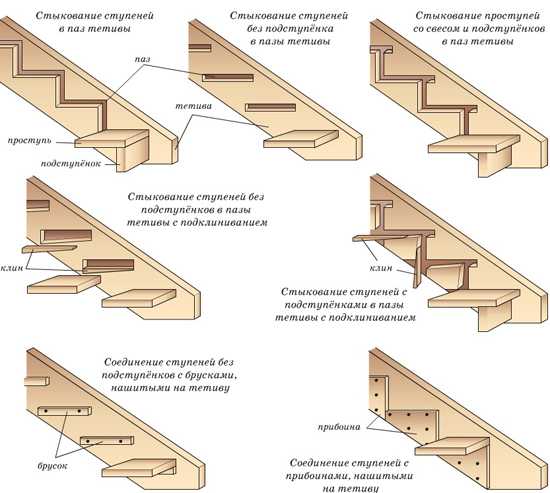 Стыкование ступеней в паз тетивы

Стыкование ступеней без подступёнка в пазы тетивы

Стыкование проступей со свесом и подступёнков в паз тетивы

паз

тетива

проступь

подступёнок

Стыкование ступеней без подступёнков в пазы тетивы с подклиниванием

клин

клин

Стыкование ступеней с подступёнками в пазы тетивы с подклиниванием

Соединение ступеней без подступёнков с брусками, нашитыми на тетиву

брусок

прибоина

Соединение ступеней с прибоинами, нашитыми на тетиву