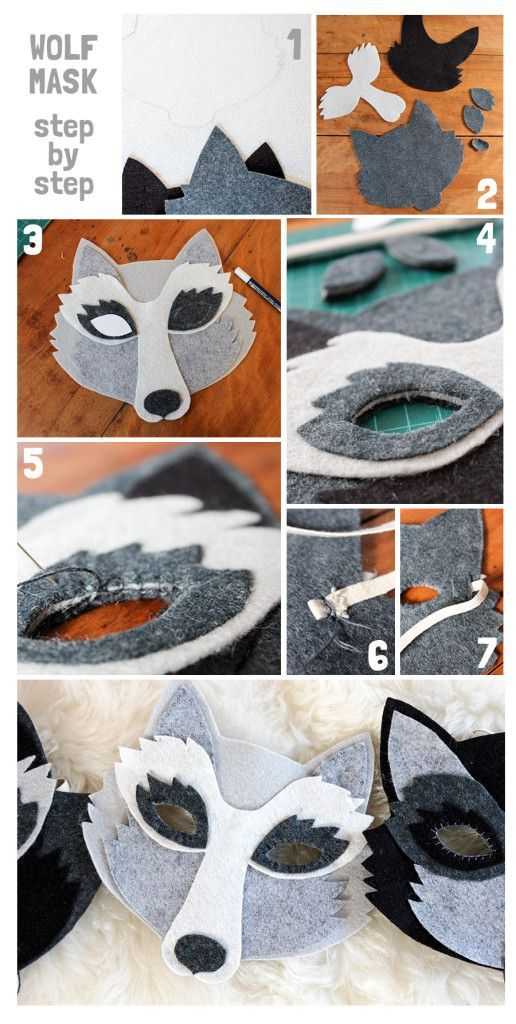 WOLF MASK

step by step

1

2

3

4

5

6

7