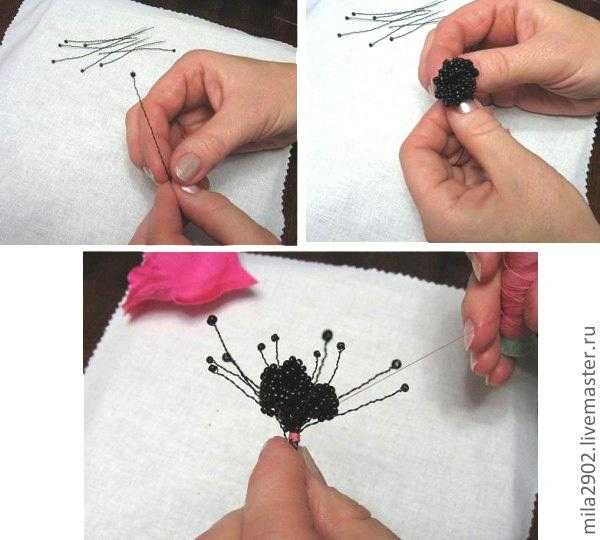 mila2902.livemaster.ru