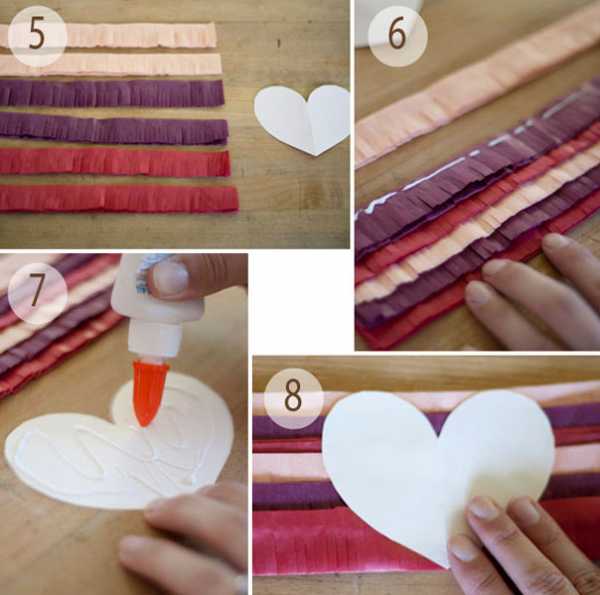 5

6

7

8