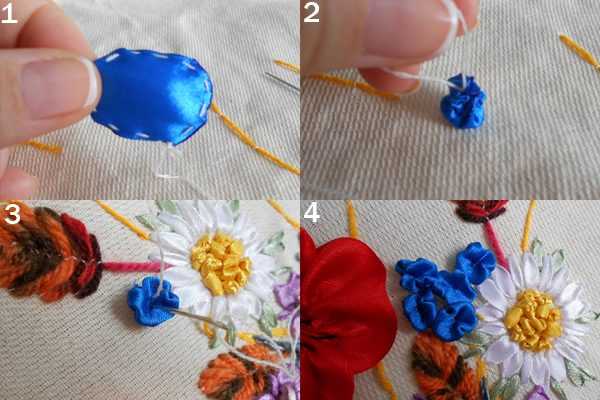 1
2
3
4