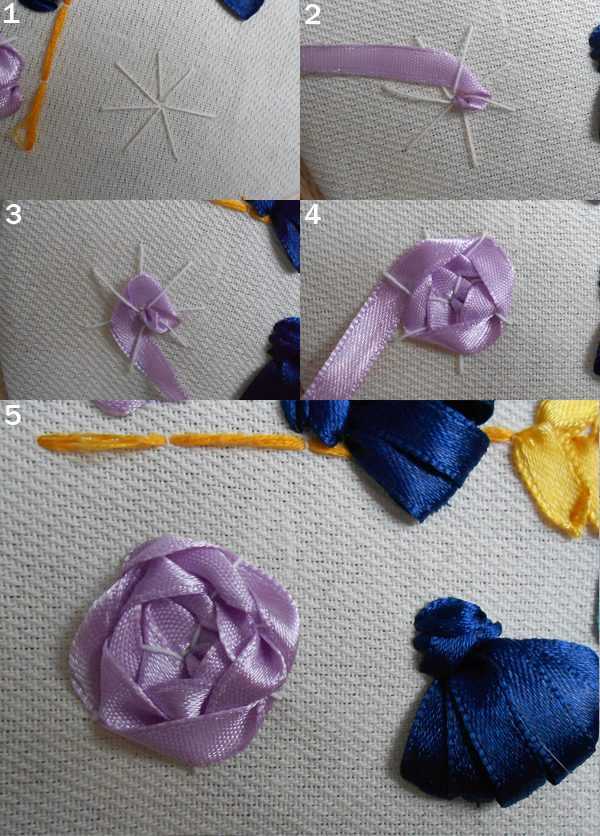 1

2

3

4

5