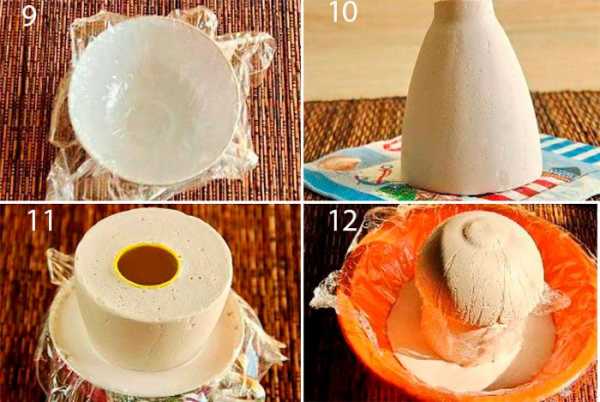 9
10
11
12