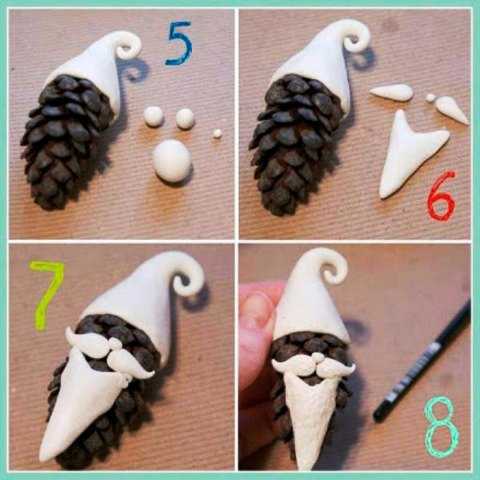 5

6

7

8