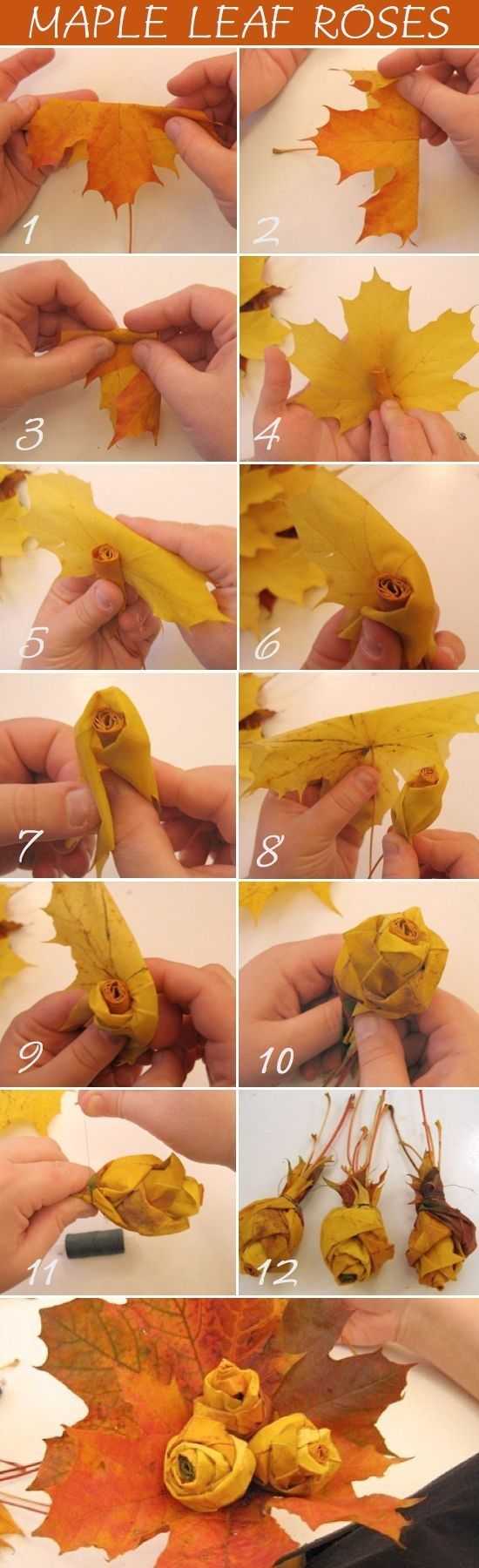 MAPLE LEAF ROSES

1

2

3

4

5

6

7

8

9

10

11

12